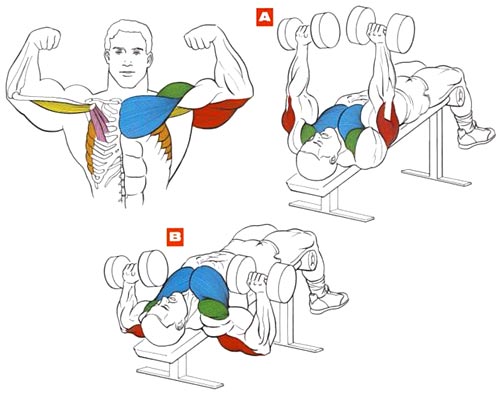 A

B